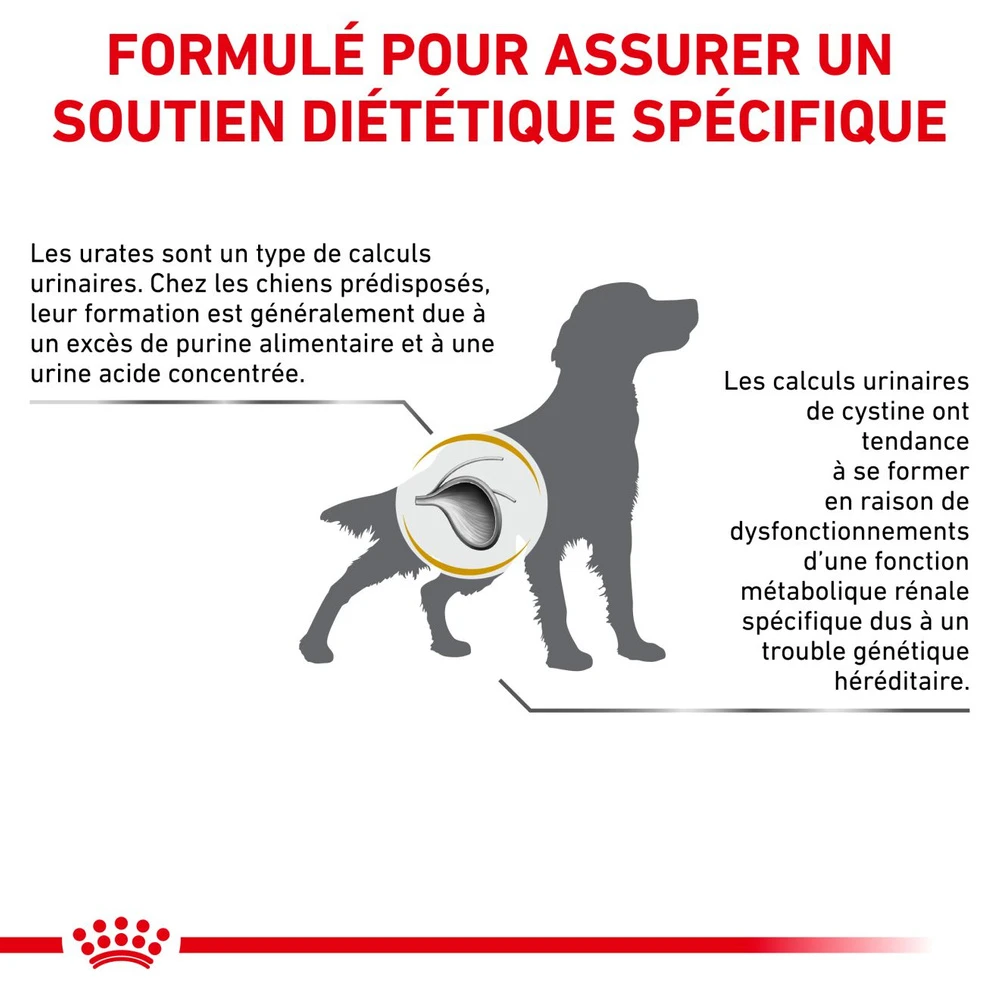 FORMULÉ POUR ASSURER UN SOUTIEN DIÉTÉTIQUE SPÉCIFIQUE

Les urates sont un type de calculs urinaires. Chez les chiens prédisposés, leur formation est généralement due à un excès de purine alimentaire et à une urine acide concentrée.

Les calculs urinaires de cystine ont tendance à se former en raison de dysfonctionnements d'une fonction métabolique rénale spécifique dus à un trouble génétique héréditaire.